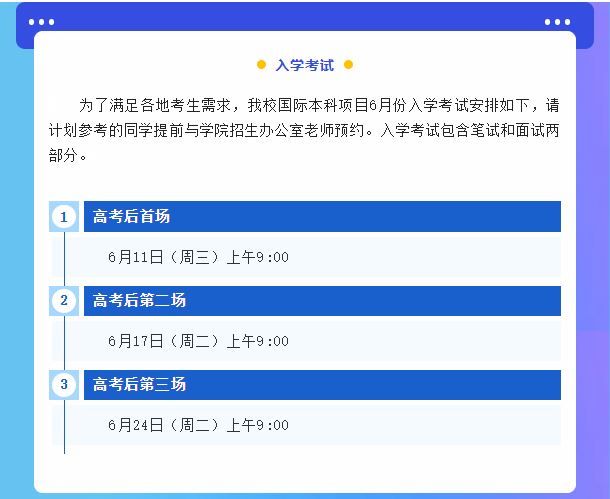 入学考试

为了满足各地考生需求，我校国际本科项目6月份入学考试安排如下，请计划参考的同学提前与学院招生办公室老师预约。入学考试包含笔试和面试两部分。

1 高考后首场

6月11日（周三）上午9:00

2 高考后第二场

6月17日（周二）上午9:00

3 高考后第三场

6月24日（周二）上午9:00